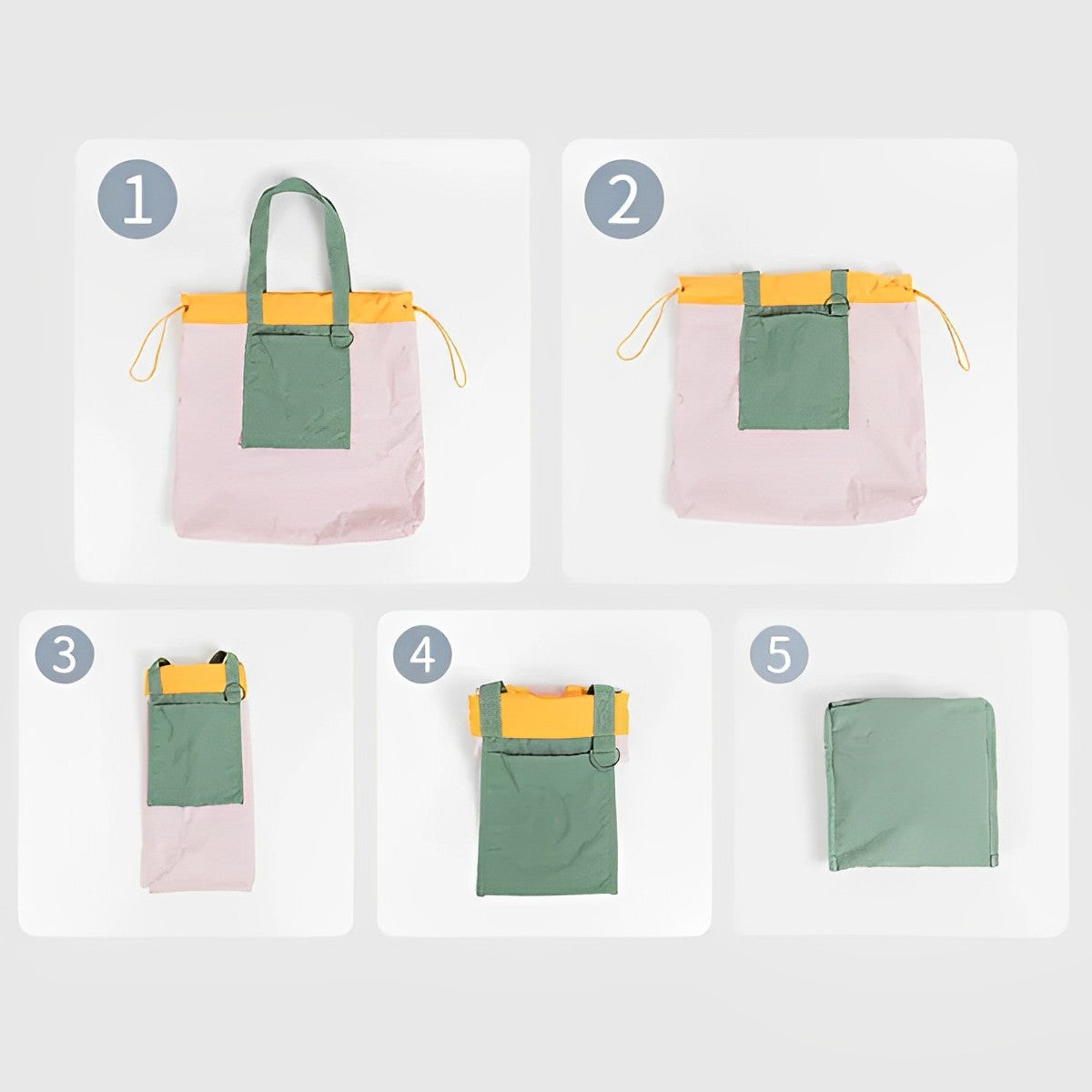 1

2

3

4

5